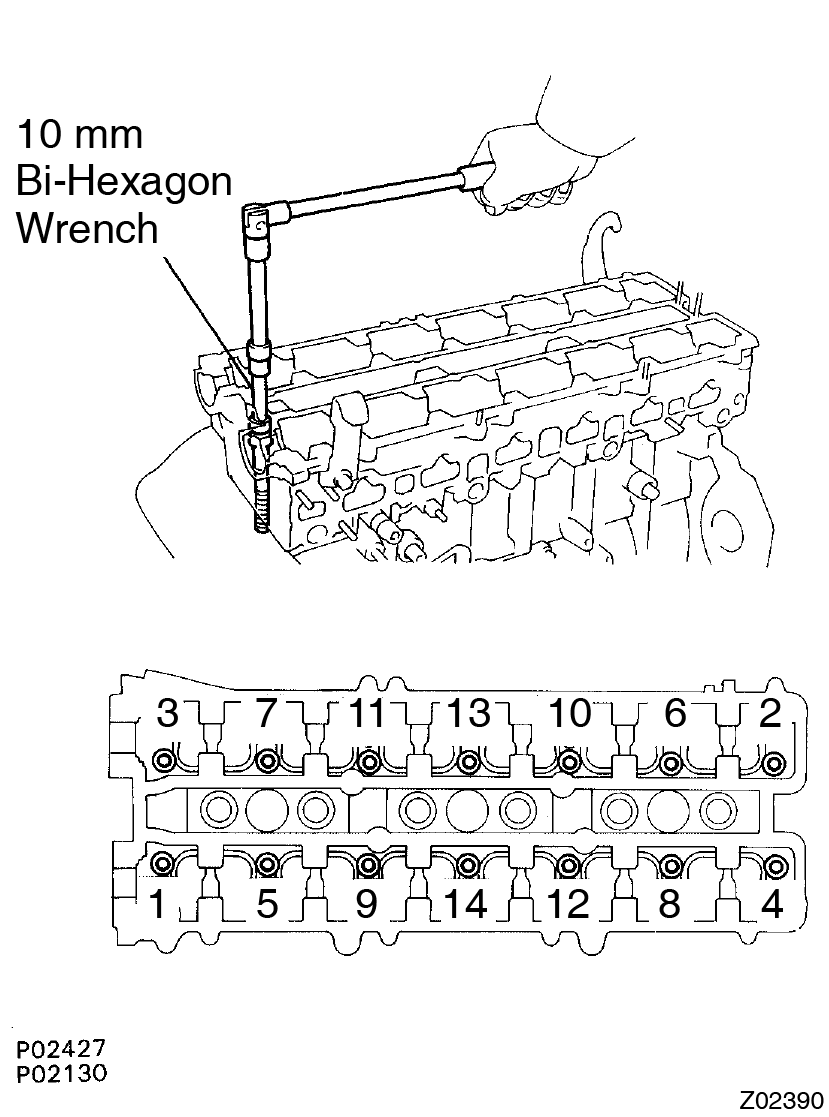 10 mm
Bi-Hexagon
Wrench

3 7 11 13 10 6 2

1 5 9 14 12 8 4

P02427
P02130

Z02390