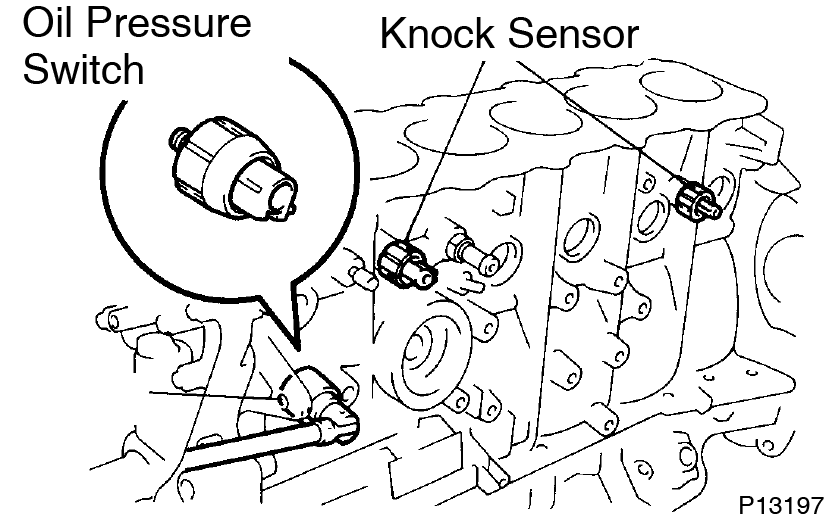 Oil Pressure Switch

Knock Sensor

P13197