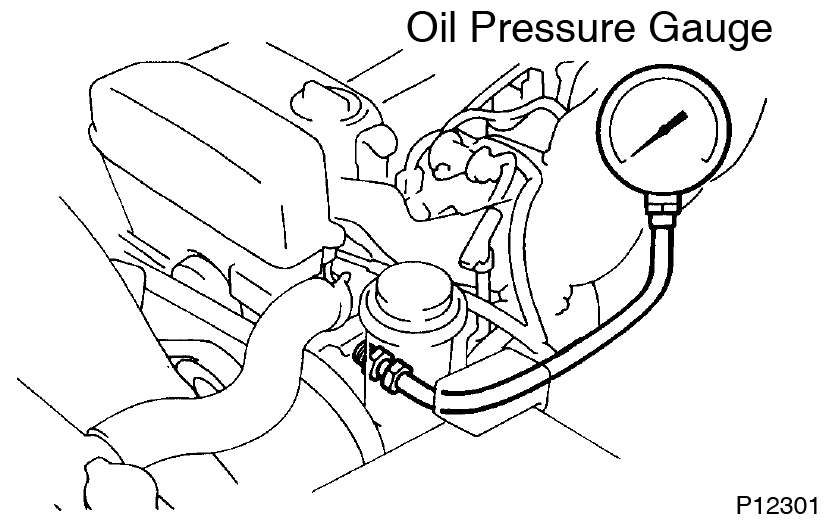 Oil Pressure Gauge

P12301