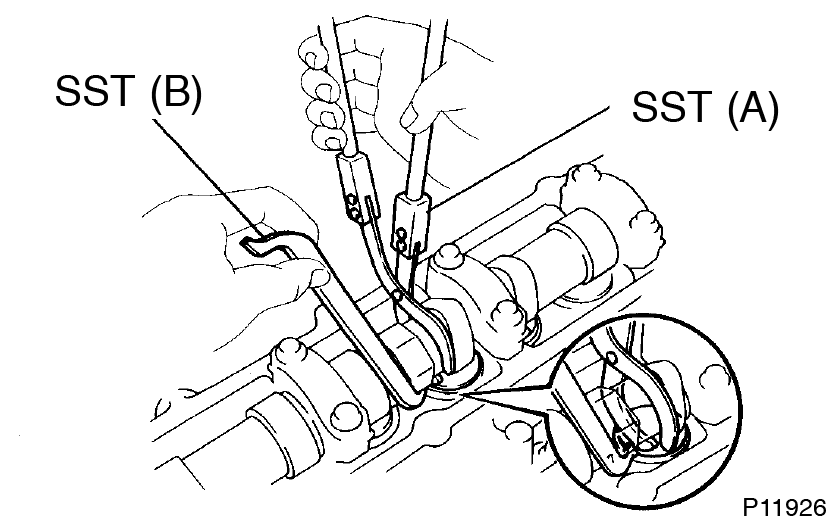 SST (B)

SST (A)

P11926